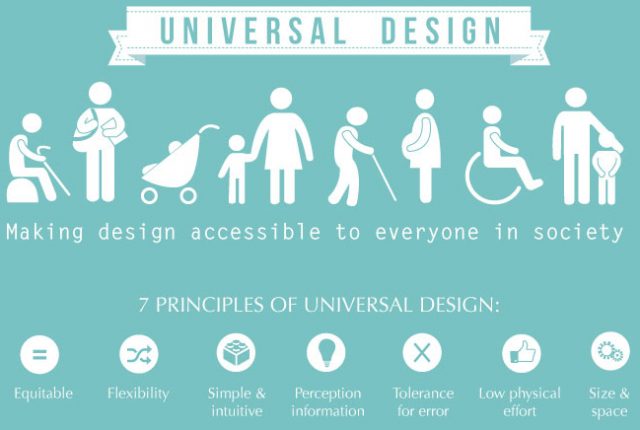 UNIVERSAL DESIGN

Making design accessible to everyone in society

7 PRINCIPLES OF UNIVERSAL DESIGN:

Equitable

Flexibility

Simple & intuitive

Perception information

Tolerance for error

Low physical effort

Size & space